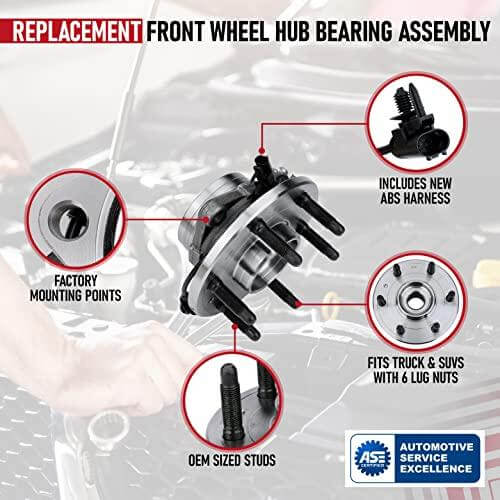 REPLACEMENT FRONT WHEEL HUB BEARING ASSEMBLY

INCLUDES NEW ABS HARNESS

FACTORY MOUNTING POINTS

FITS TRUCK & SUVS WITH 6 LUG NUTS

OEM SIZED STUDS

ASE CERTIFIED

AUTOMOTIVE SERVICE EXCELLENCE