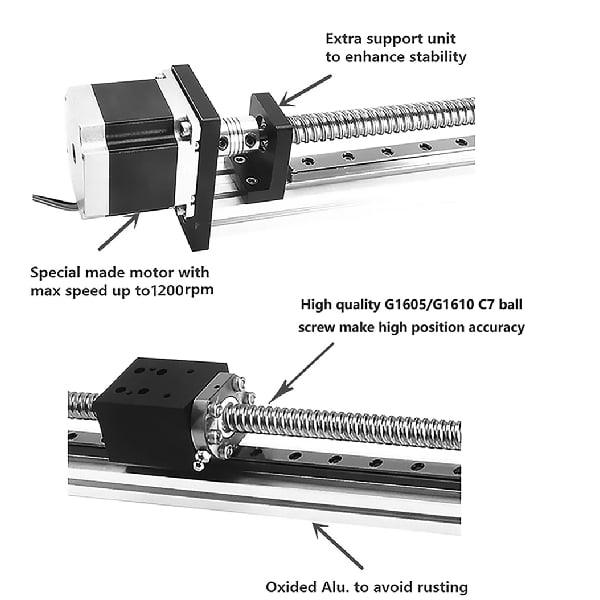 Extra support unit to enhance stability

Special made motor with max speed up to1200rpm

High quality G1605/G1610 C7 ball screw make high position accuracy

Oxided Alu. to avoid rusting