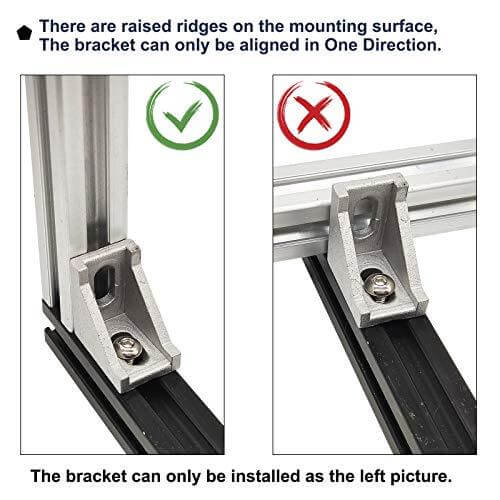 There are raised ridges on the mounting surface, The bracket can only be aligned in One Direction.

The bracket can only be installed as the left picture.