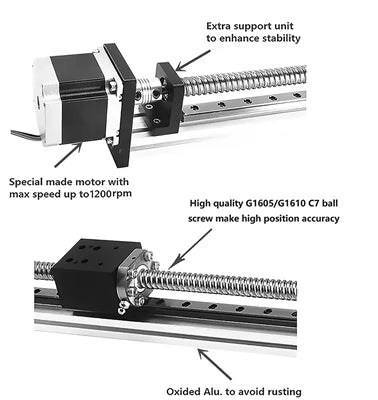 Extra support unit
to enhance stability

Special made motor with
max speed up to1200rpm

High quality G1605/G1610 C7 ball
screw make high position accuracy

Oxided Alu. to avoid rusting